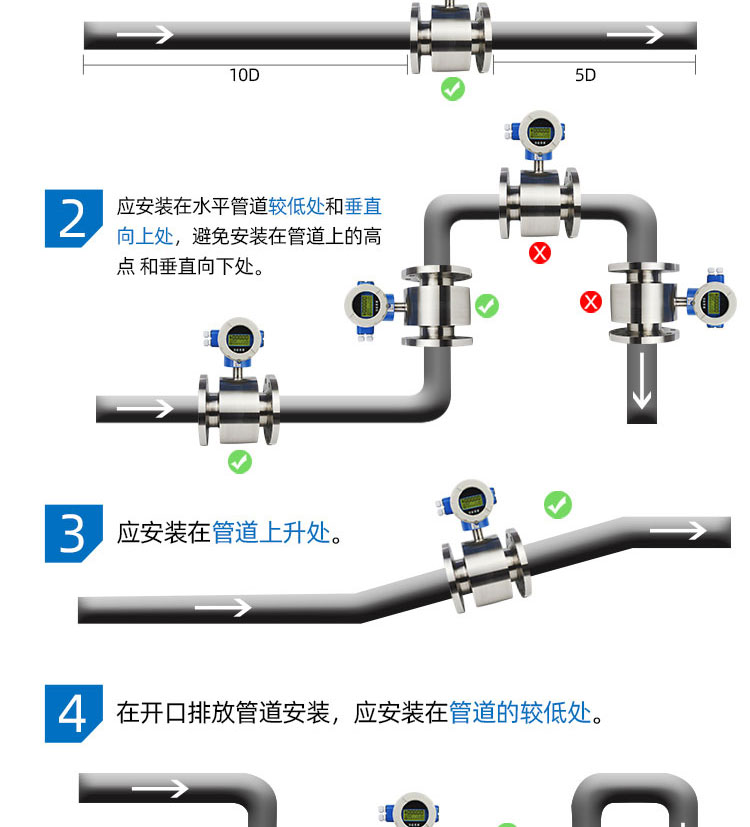 10D

5D

2

应安装在水平管道较低处和垂直向上处，避免安装在管道上的高点 和垂直向下处。

3

应安装在管道上升处。

4

在开口排放管道安装，应安装在管道的较低处。